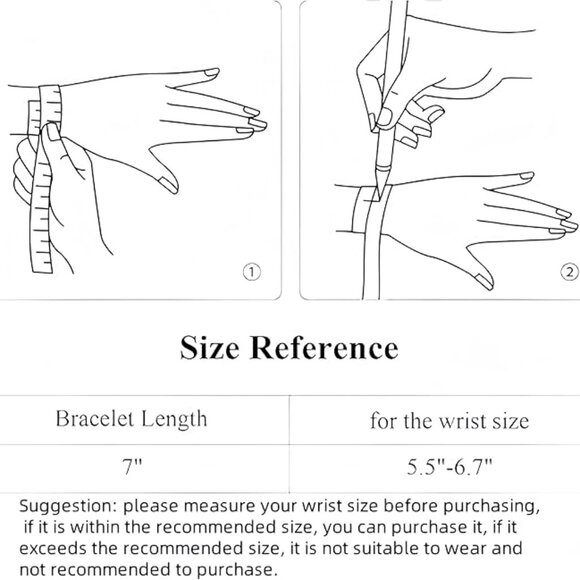 ①

②

Size Reference

| Bracelet Length | for the wrist size |
|---|---|
| 7" | 5.5"-6.7" |

Suggestion: please measure your wrist size before purchasing, if it is within the recommended size, you can purchase it, if it exceeds the recommended size, it is not suitable to wear and not recommended to purchase.